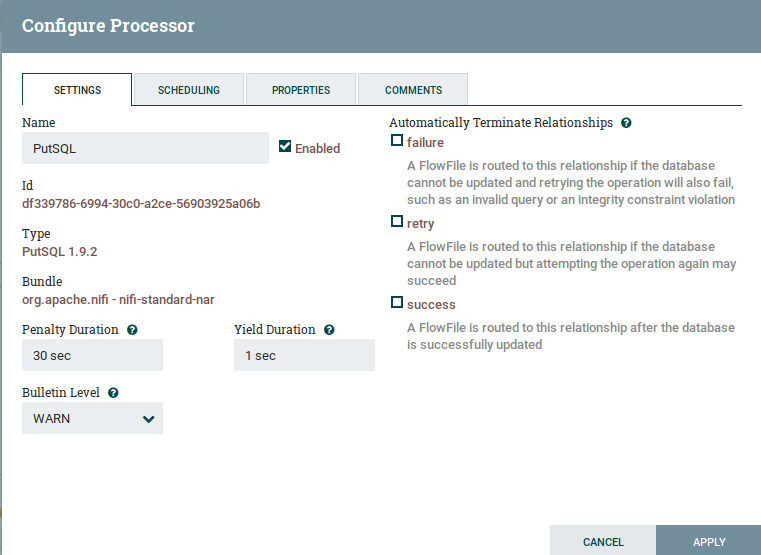 Configure Processor

SETTINGS SCHEDULING PROPERTIES COMMENTS

Name
PutSQL
Enabled

Id
df339786-6994-30c0-a2ce-56903925a06b

Type
PutSQL 1.9.2

Bundle
org.apache.nifi - nifi-standard-nar

Penalty Duration
30 sec

Yield Duration
1 sec

Bulletin Level
WARN

Automatically Terminate Relationships

failure
A FlowFile is routed to this relationship if the database cannot be updated and retrying the operation will also fail, such as an invalid query or an integrity constraint violation

retry
A FlowFile is routed to this relationship if the database cannot be updated but attempting the operation again may succeed

success
A FlowFile is routed to this relationship after the database is successfully updated

CANCEL APPLY