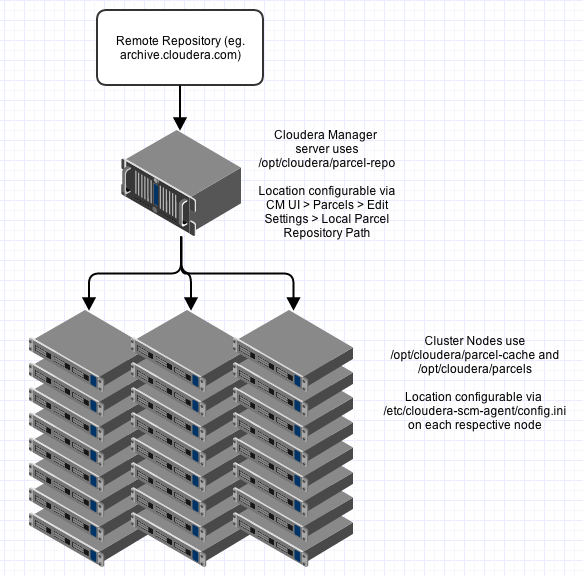 Remote Repository (eg. archive.cloudera.com)

Cloudera Manager server uses /opt/cloudera/parcel-repo

Location configurable via CM UI > Parcels > Edit Settings > Local Parcel Repository Path

Cluster Nodes use /opt/cloudera/parcel-cache and /opt/cloudera/parcels

Location configurable via /etc/cloudera-scm-agent/config.ini on each respective node