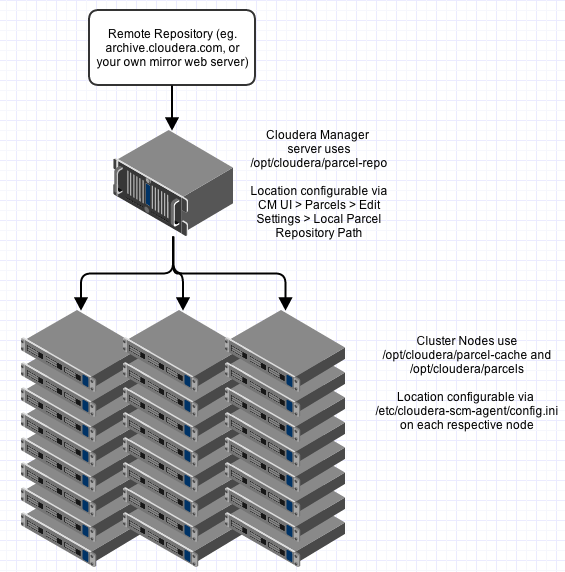 Remote Repository (eg. archive.cloudera.com, or your own mirror web server)

Cloudera Manager server uses /opt/cloudera/parcel-repo

Location configurable via CM UI > Parcels > Edit Settings > Local Parcel Repository Path

Cluster Nodes use /opt/cloudera/parcel-cache and /opt/cloudera/parcels

Location configurable via /etc/cloudera-scm-agent/config.ini on each respective node