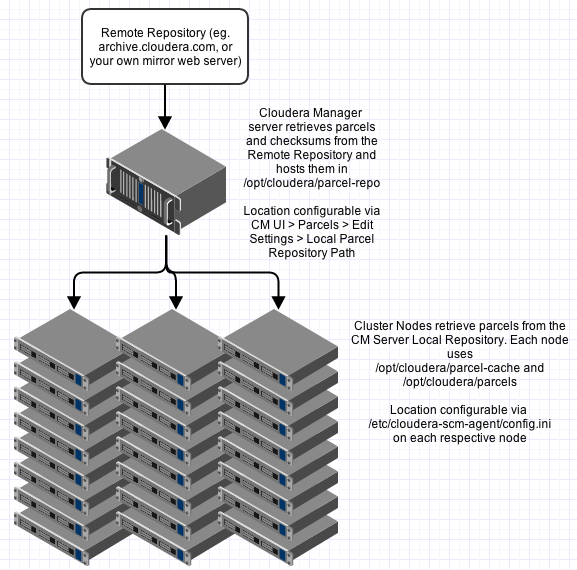 Remote Repository (eg. archive.cloudera.com, or your own mirror web server)

Cloudera Manager server retrieves parcels and checksums from the Remote Repository and hosts them in /opt/cloudera/parcel-repo

Location configurable via CM UI > Parcels > Edit Settings > Local Parcel Repository Path

Cluster Nodes retrieve parcels from the CM Server Local Repository. Each node uses /opt/cloudera/parcel-cache and /opt/cloudera/parcels

Location configurable via /etc/cloudera-scm-agent/config.ini on each respective node